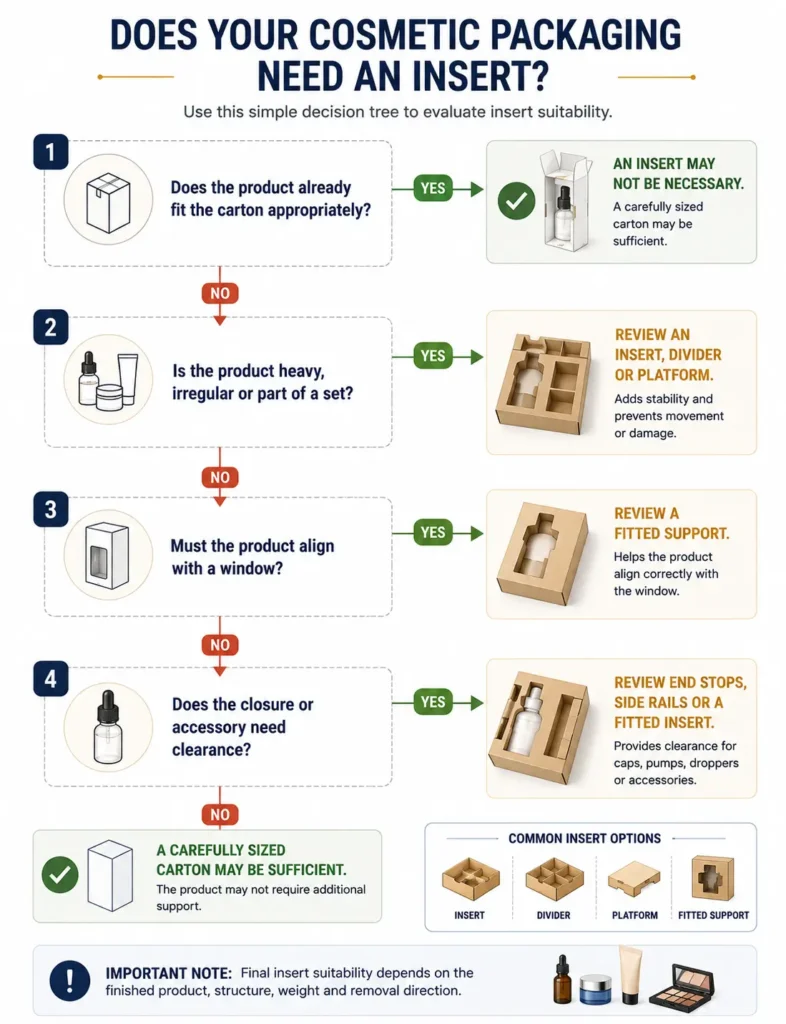 DOES YOUR COSMETIC PACKAGING NEED AN INSERT?

Use this simple decision tree to evaluate insert suitability.

1

Does the product already fit the carton appropriately?

YES

AN INSERT MAY NOT BE NECESSARY.

A carefully sized carton may be sufficient.

NO

2

Is the product heavy, irregular or part of a set?

YES

REVIEW AN INSERT, DIVIDER OR PLATFORM.

Adds stability and prevents movement or damage.

NO

3

Must the product align with a window?

YES

REVIEW A FITTED SUPPORT.

Helps the product align correctly with the window.

NO

4

Does the closure or accessory need clearance?

YES

REVIEW END STOPS, SIDE RAILS OR A FITTED INSERT.

Provides clearance for caps, pumps, droppers or accessories.

NO

A CAREFULLY SIZED CARTON MAY BE SUFFICIENT.

The product may not require additional support.

COMMON INSERT OPTIONS

INSERT

DIVIDER

PLATFORM

FITTED SUPPORT

IMPORTANT NOTE: Final insert suitability depends on the finished product, structure, weight and removal direction.